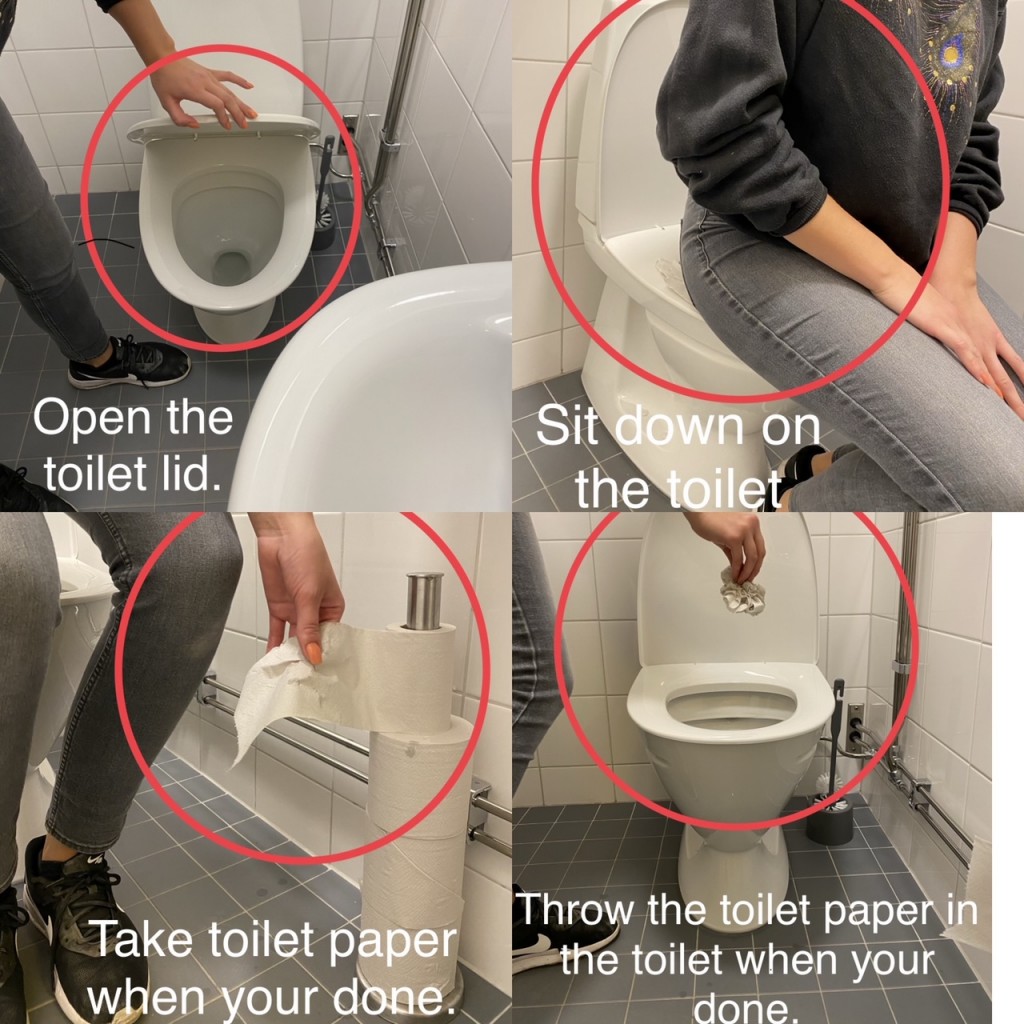 Open the toilet lid.

Sit down on the toilet

Take toilet paper when your done.

Throw the toilet paper in the toilet when your done.